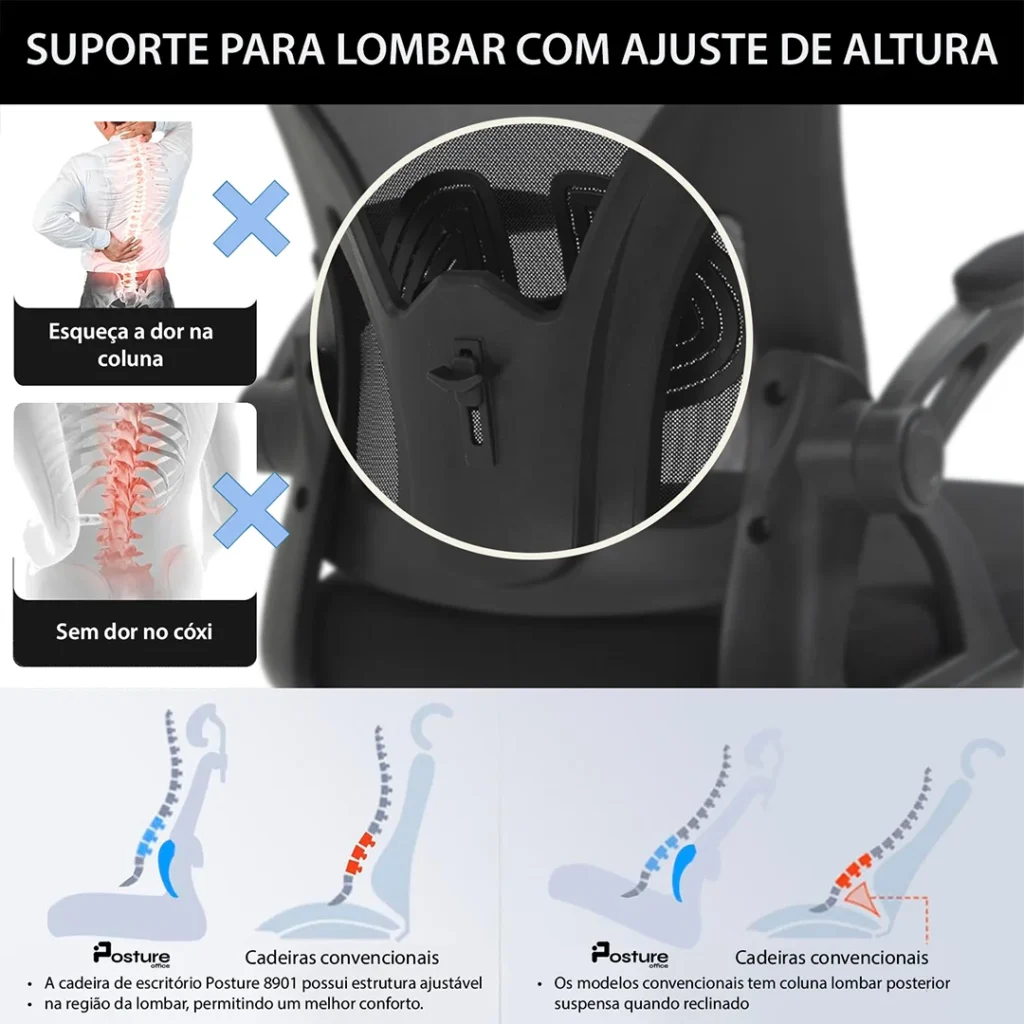 SUPORTE PARA LOMBAR COM AJUSTE DE ALTURA

Esqueça a dor na coluna

Sem dor no cóxi

Posture office

Cadeiras convencionais

• A cadeira de escritório Posture 8901 possui estrutura ajustável
• na região da lombar, permitindo um melhor conforto.

Posture office

Cadeiras convencionais

• Os modelos convencionais tem coluna lombar posterior suspensa quando reclinado